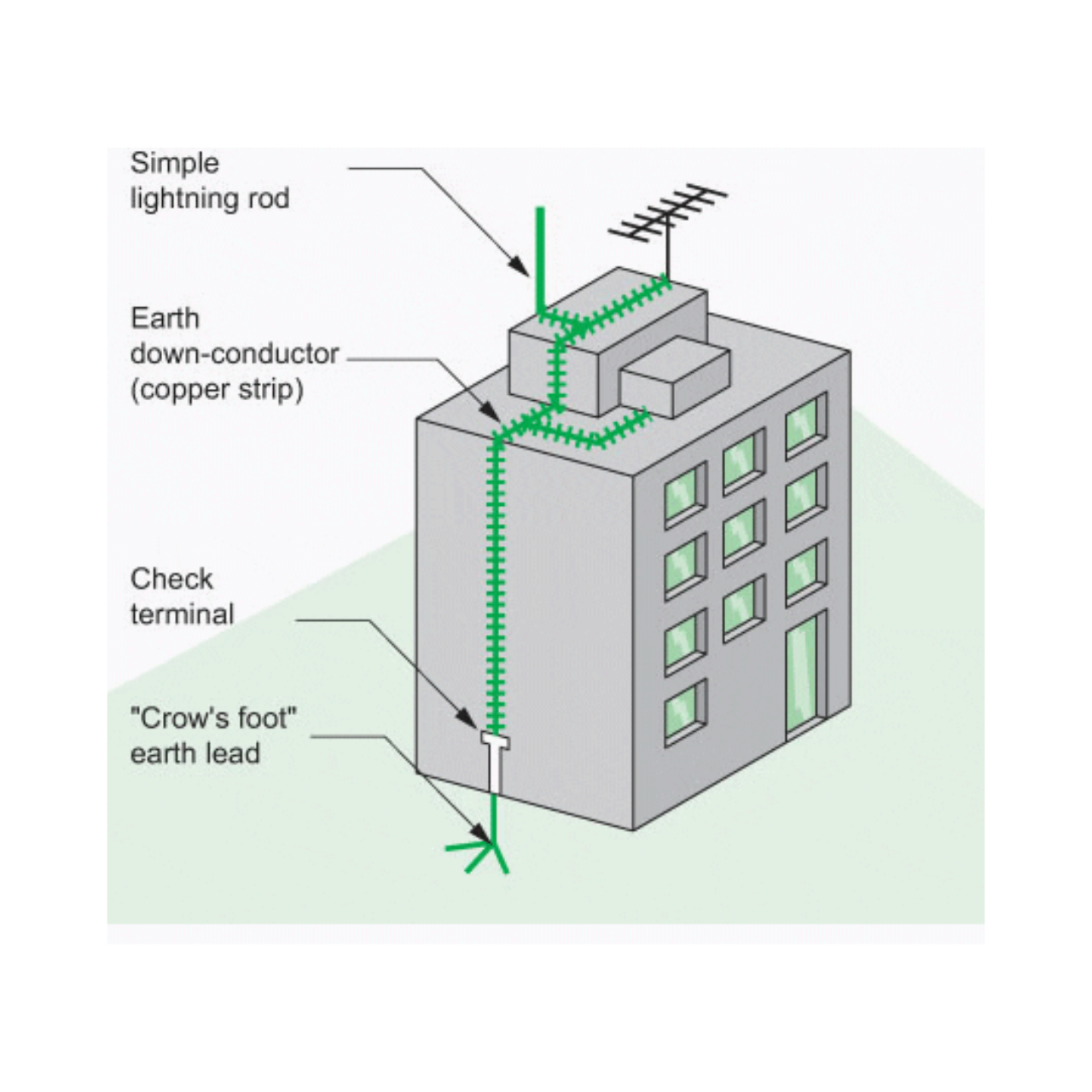 Simple lightning rod

Earth down-conductor (copper strip)

Check terminal

"Crow's foot" earth lead